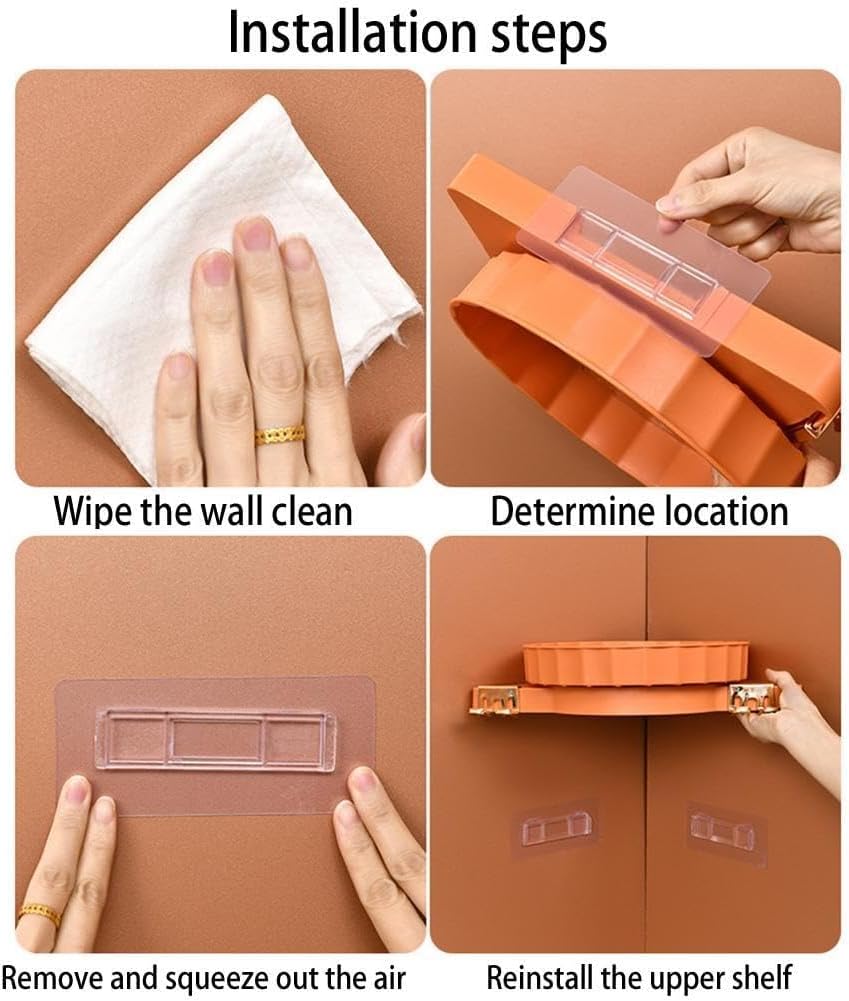 Installation steps

Wipe the wall clean

Determine location

Remove and squeeze out the air

Reinstall the upper shelf